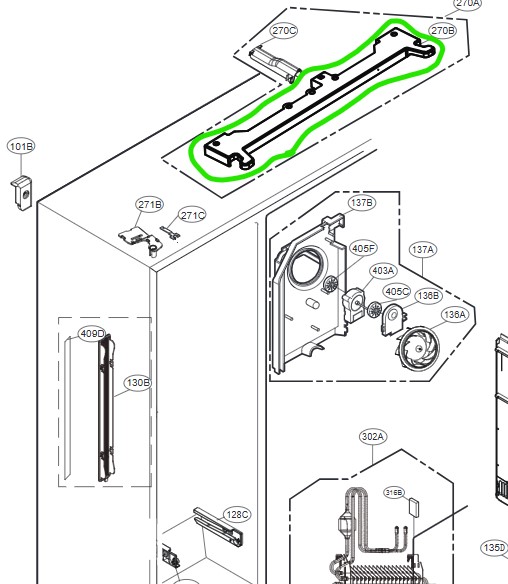 270A
270C
270B
101B
271B
271C
137B
405F
137A
403A
405C
136B
136A
409D
130B
302A
316B
128C
135D