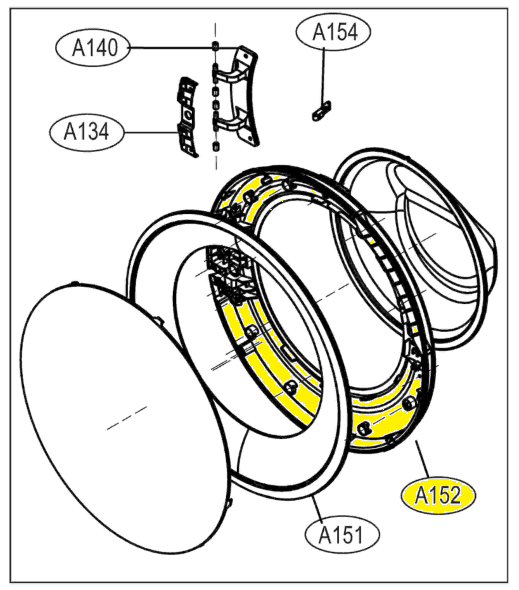 A140
A154
A134
A152
A151