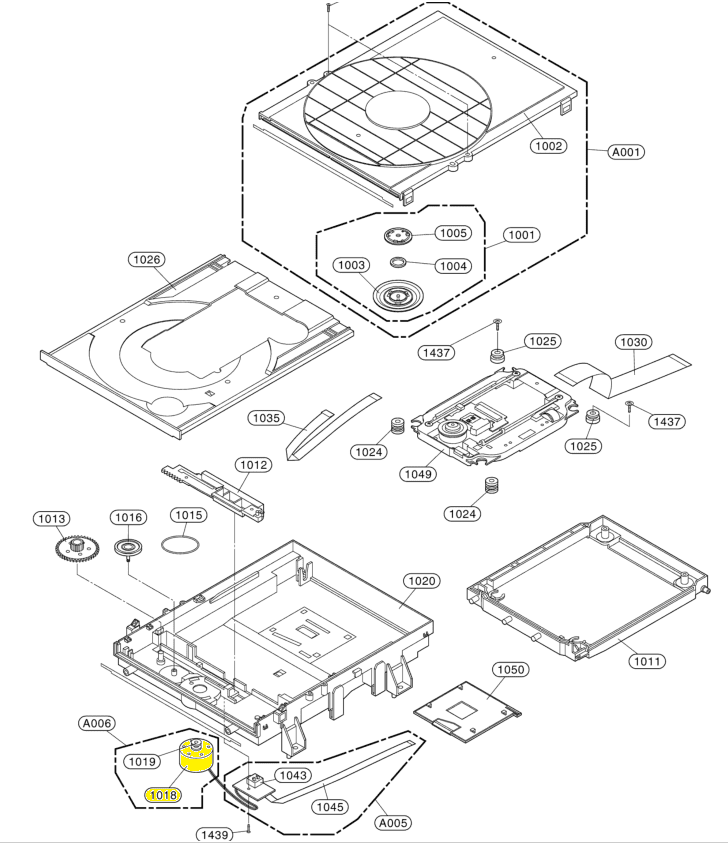 1002
A001
1005
1001
1004
1003
1026
1437
1025
1030
1437
1035
1024
1025
1049
1012
1024
1013
1016
1015
1020
1011
1050
A006
1019
1018
1043
1045
A005
1439