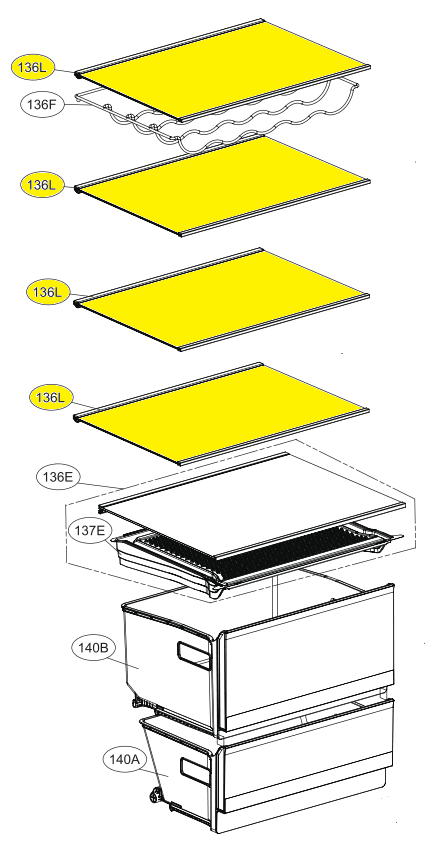 136L
136F
136L
136L
136L
136E
137E
140B
140A