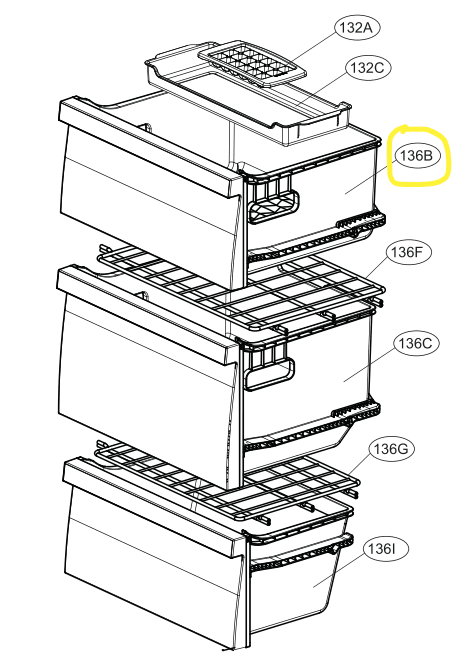 132A

132C

136B

136F

136C

136G

136I