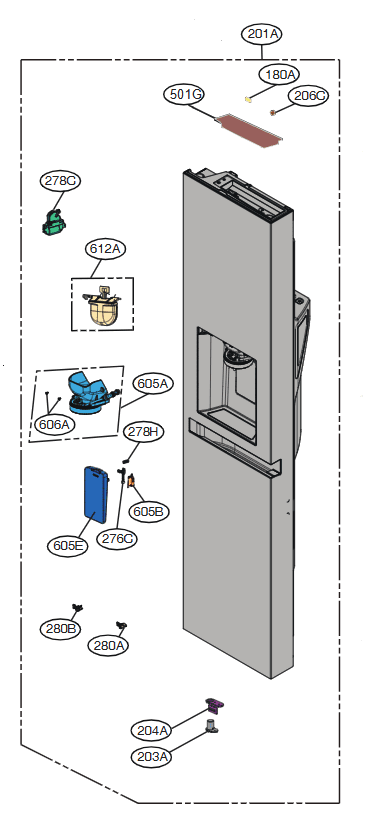 201A
180A
501G
206C
278G
612A
605A
606A
278H
605B
605E
276C
280B
280A
204A
203A