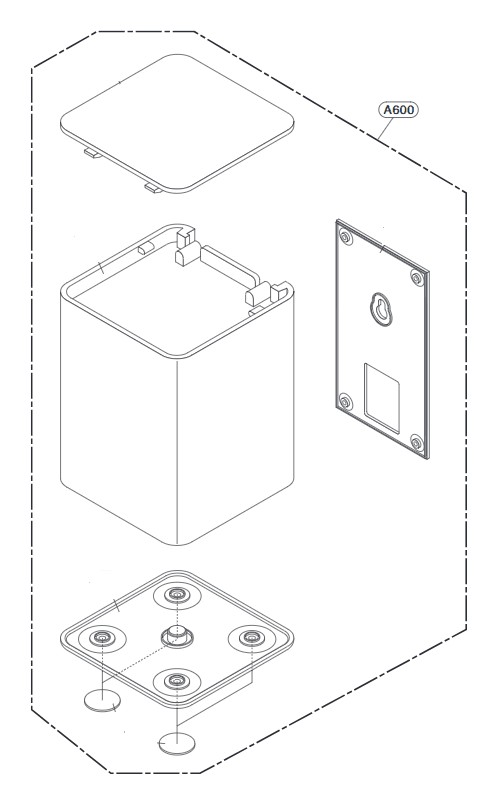 A600