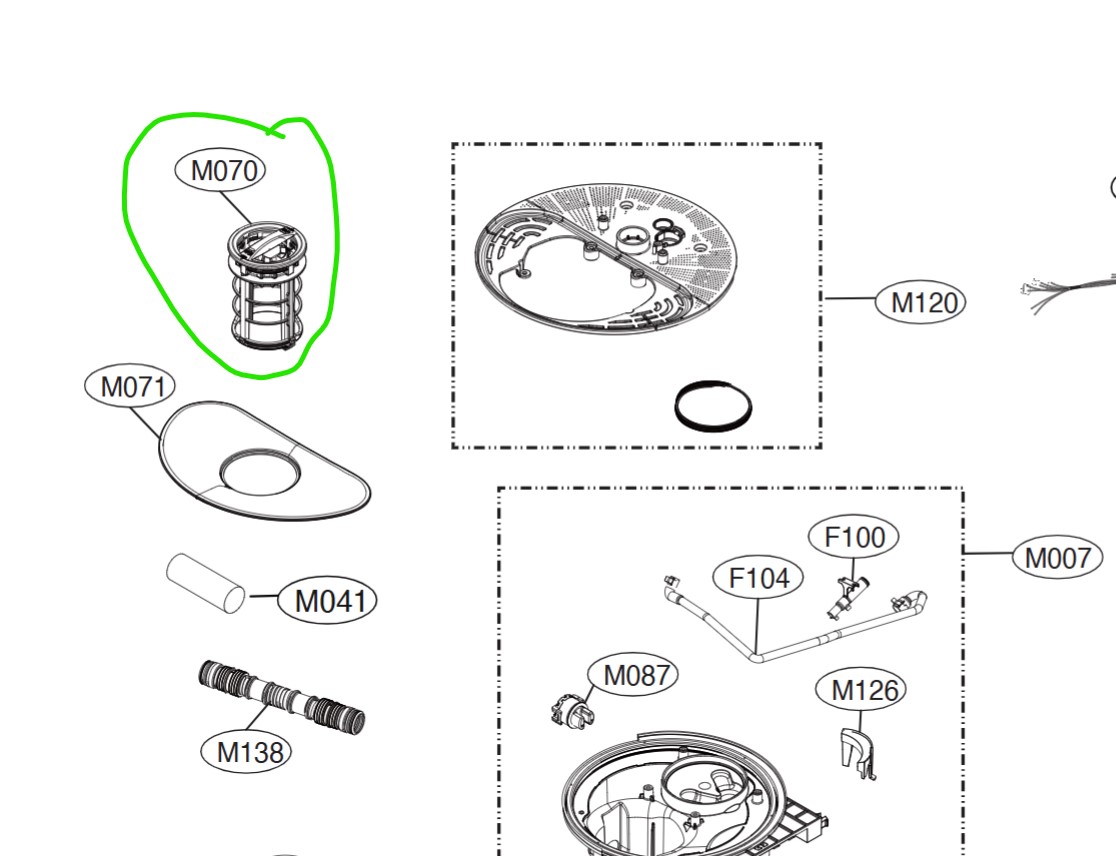 M070

M120

M071

M041

M138

F100

F104

M007

M087

M126